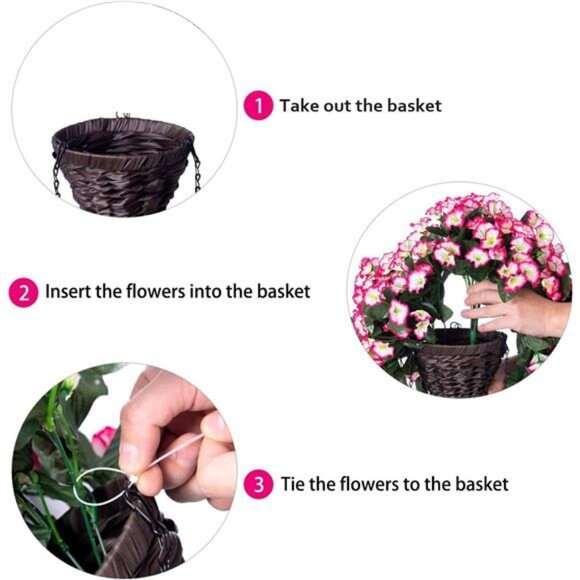 1 Take out the basket

2 Insert the flowers into the basket

3 Tie the flowers to the basket